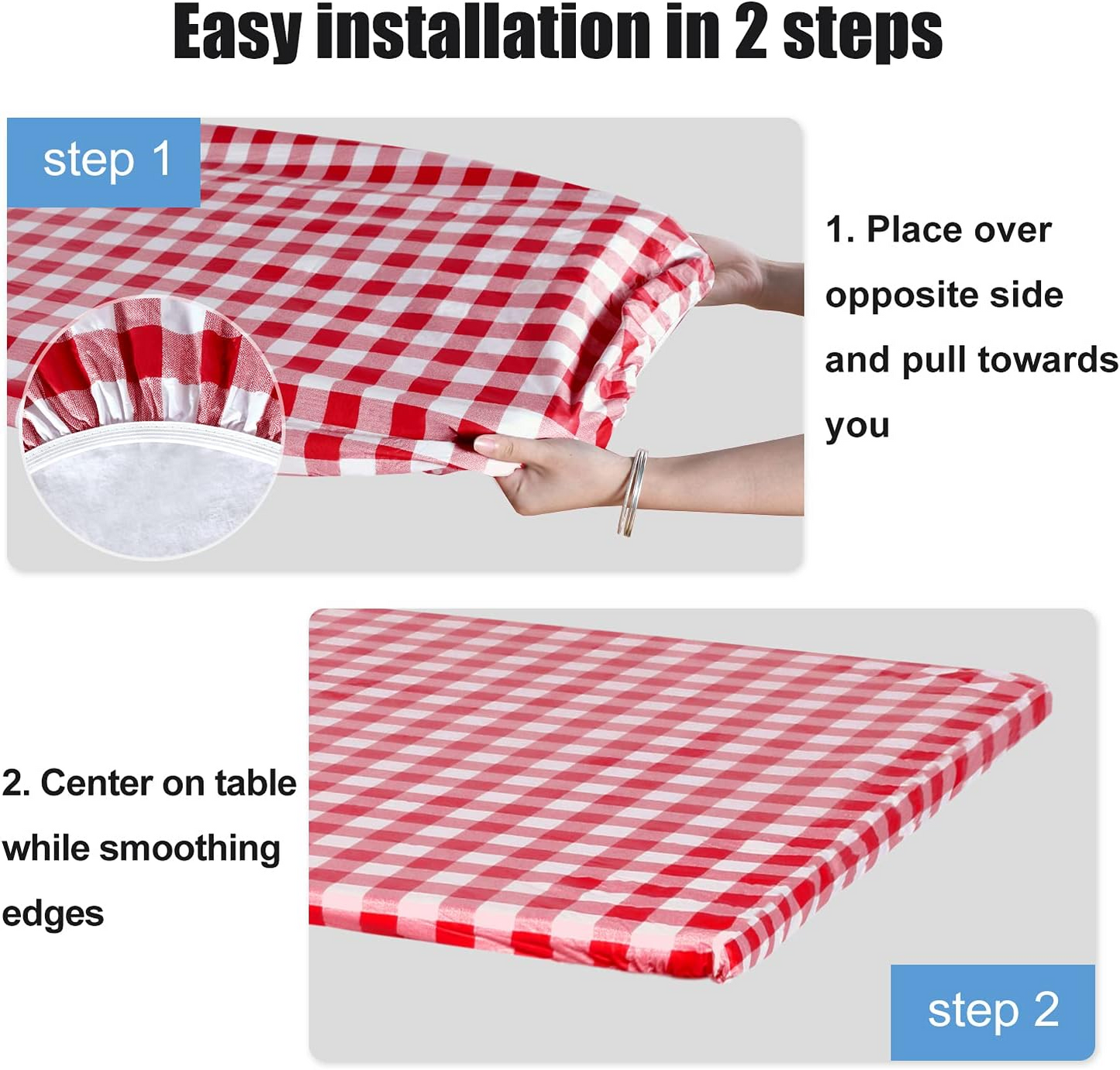 Easy installation in 2 steps

step 1

1. Place over opposite side and pull towards you

2. Center on table while smoothing edges

step 2