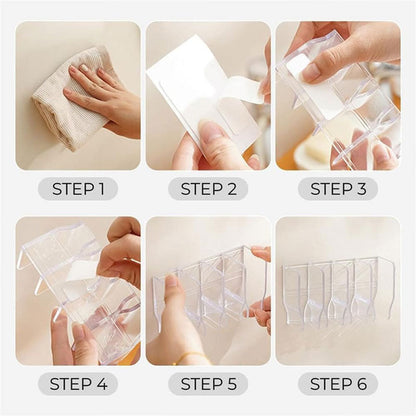 STEP 1

STEP 2

STEP 3

STEP 4

STEP 5

STEP 6